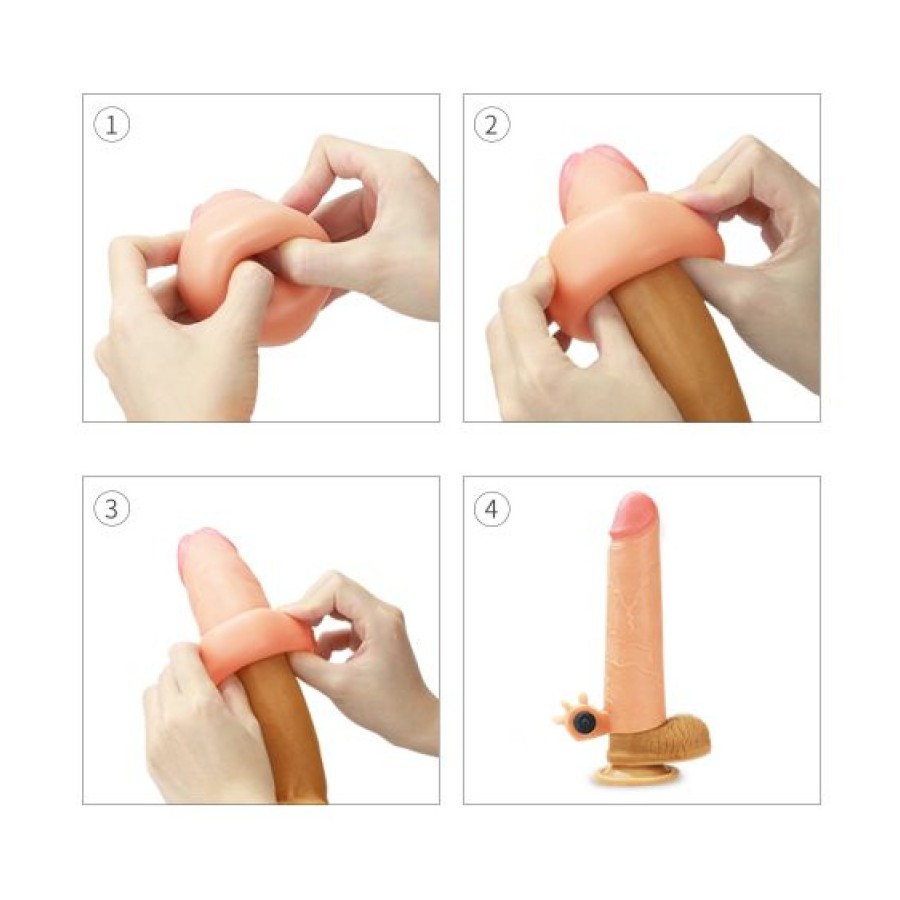 1

2

3

4